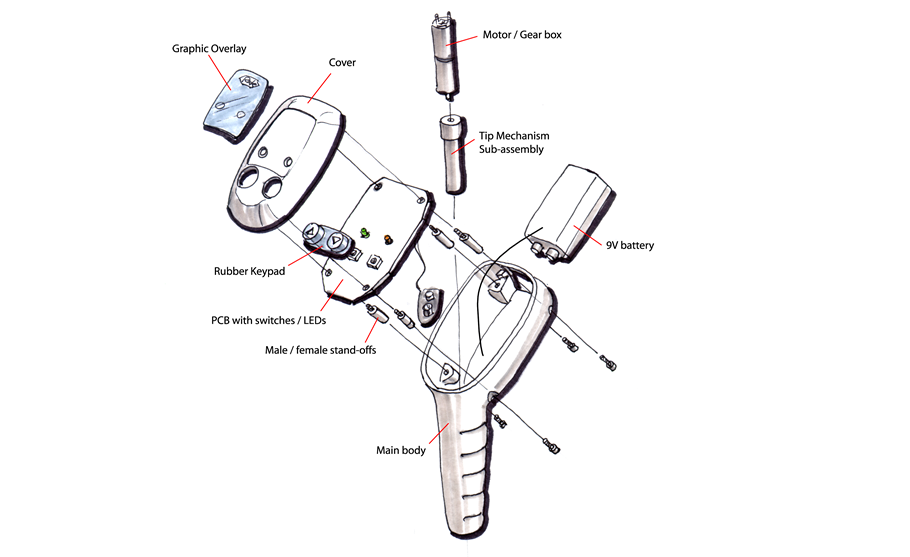 Graphic Overlay

Cover

Motor / Gear box

Tip Mechanism Sub-assembly

9V battery

Rubber Keypad

PCB with switches / LEDs

Male / female stand-offs

Main body